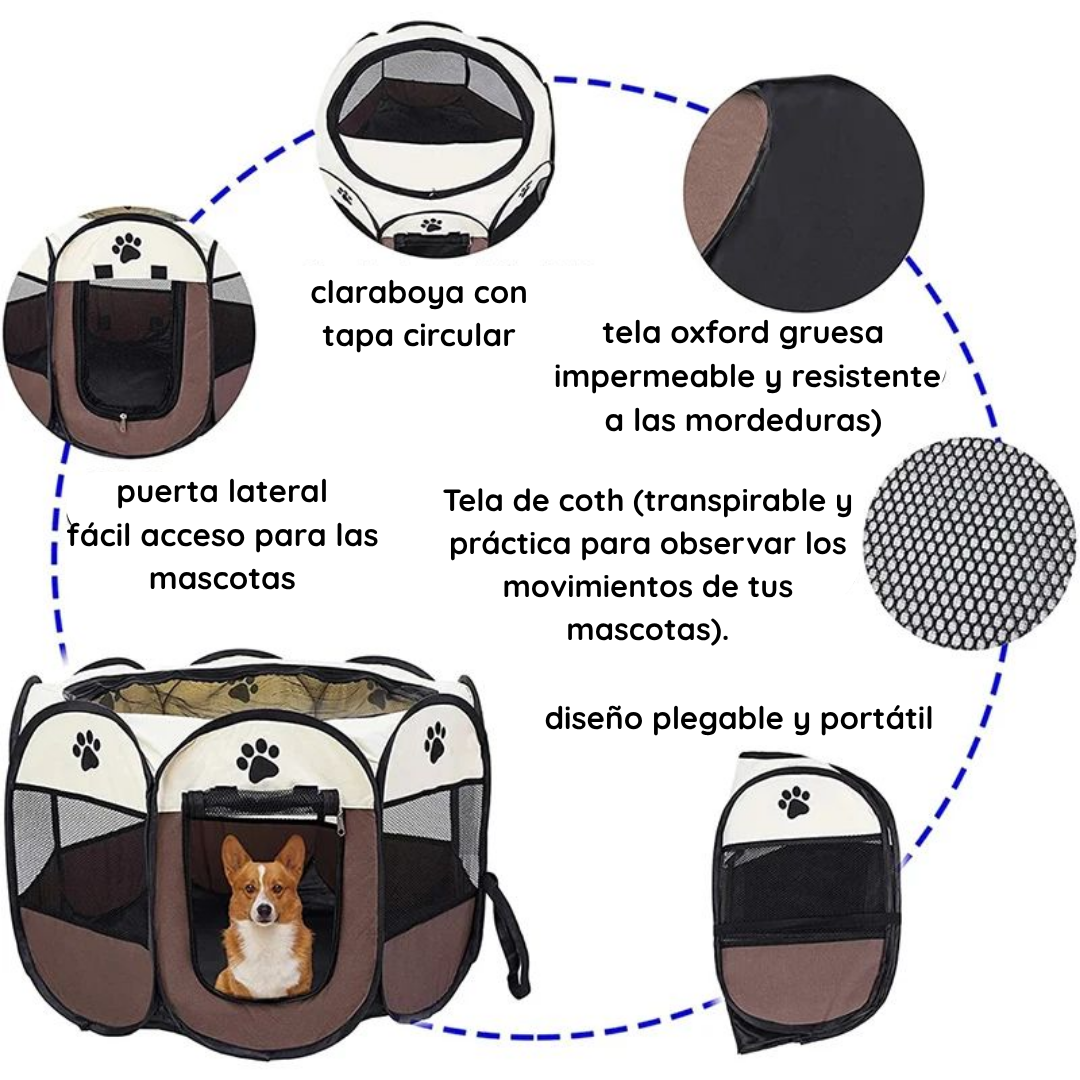 claraboya con tapa circular

tela oxford gruesa impermeable y resistente a las mordeduras)

puerta lateral fácil acceso para las mascotas

Tela de coth (transpirable y práctica para observar los movimientos de tus mascotas).

diseño plegable y portátil